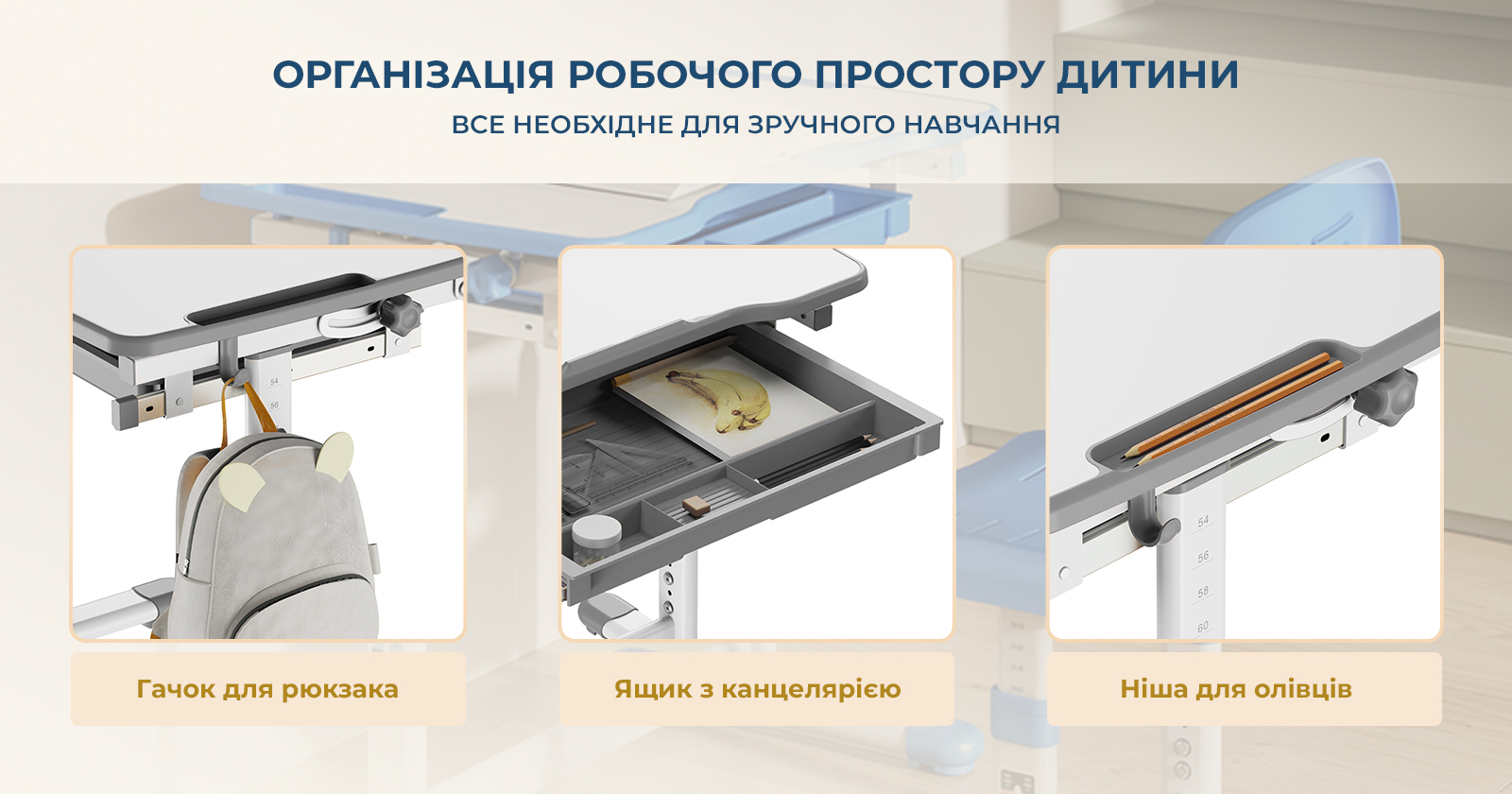 ОРГАНІЗАЦІЯ РОБОЧОГО ПРОСТОРУ ДИТИНИ
ВСЕ НЕОБХІДНЕ ДЛЯ ЗРУЧНОГО НАВЧАННЯ

54
56

54
56
58
60

Гачок для рюкзака

Ящик з канцелярією

Ніша для олівців