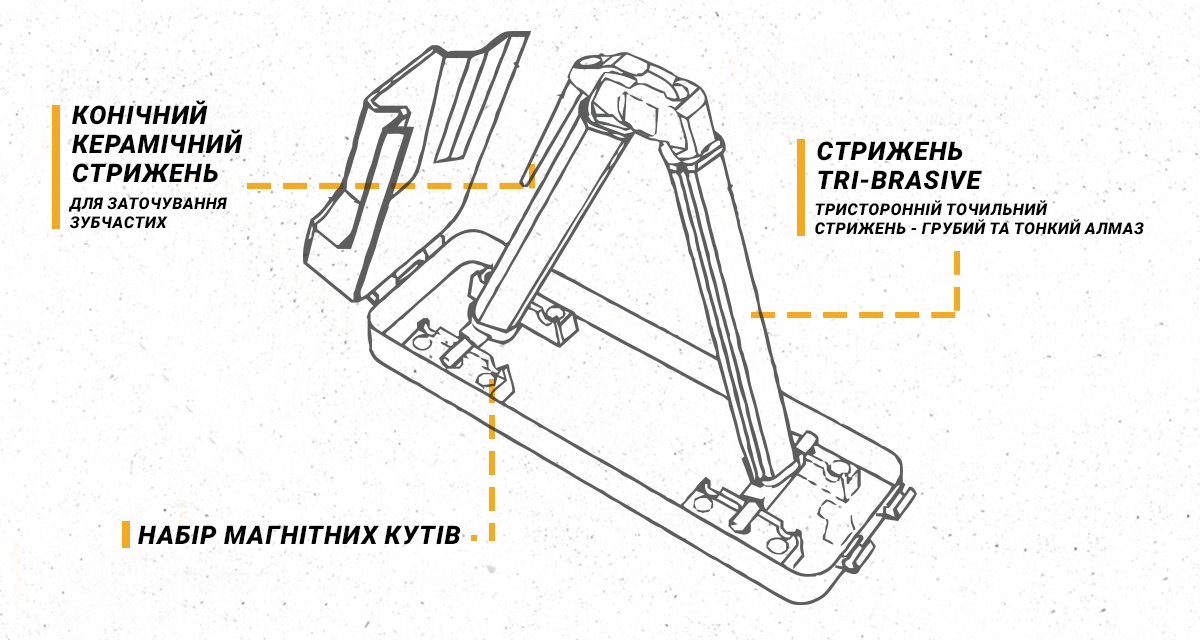 КОНІЧНИЙ КЕРАМІЧНИЙ СТРИЖЕНЬ

ДЛЯ ЗАТОЧУВАННЯ ЗУБЧАСТИХ

СТРИЖЕНЬ TRI-BRASIVE

ТРИСТОРОННІЙ ТОЧИЛЬНИЙ СТРИЖЕНЬ - ГРУБИЙ ТА ТОНКИЙ АЛМАЗ

НАБІР МАГНІТНИХ КУТІВ