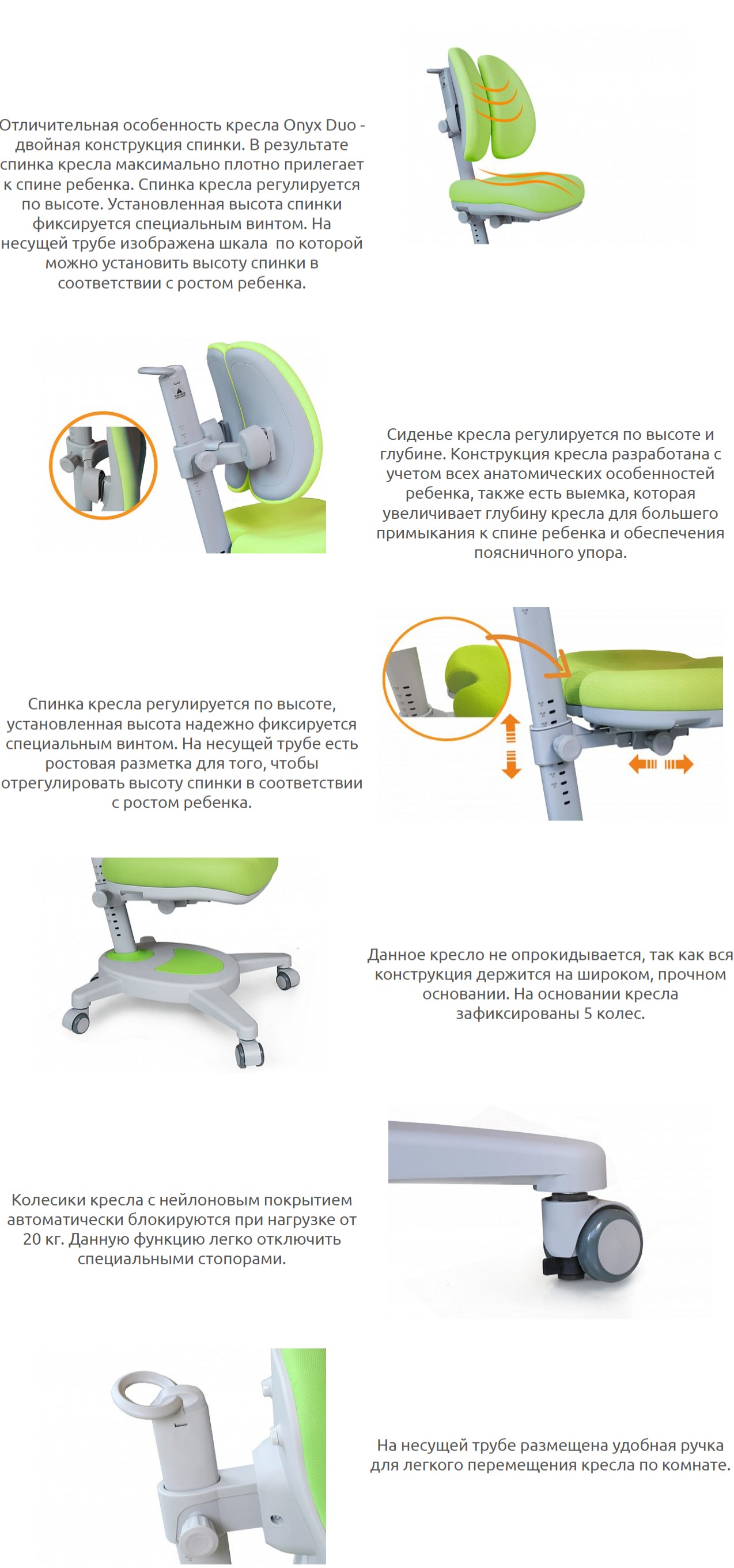 Отличительная особенность кресла Onyx Duo - двойная конструкция спинки. В результате спинка кресла максимально плотно прилегает к спине ребенка. Спинка кресла регулируется по высоте. Установленная высота спинки фиксируется специальным винтом. На несущей трубе изображена шкала по которой можно установить высоту спинки в соответствии с ростом ребенка.

Сиденье кресла регулируется по высоте и глубине. Конструкция кресла разработана с учетом всех анатомических особенностей ребенка, также есть выемка, которая увеличивает глубину кресла для большего примыкания к спине ребенка и обеспечения поясничного упора.

Спинка кресла регулируется по высоте, установленная высота надежно фиксируется специальным винтом. На несущей трубе есть ростовая разметка для того, чтобы отрегулировать высоту спинки в соответствии с ростом ребенка.

Данное кресло не опрокидывается, так как вся конструкция держится на широком, прочном основании. На основании кресла зафиксированы 5 колес.

Колесики кресла с нейлоновым покрытием автоматически блокируются при нагрузке от 20 кг. Данную функцию легко отключить специальными стопорами.

На несущей трубе размещена удобная ручка для легкого перемещения кресла по комнате.