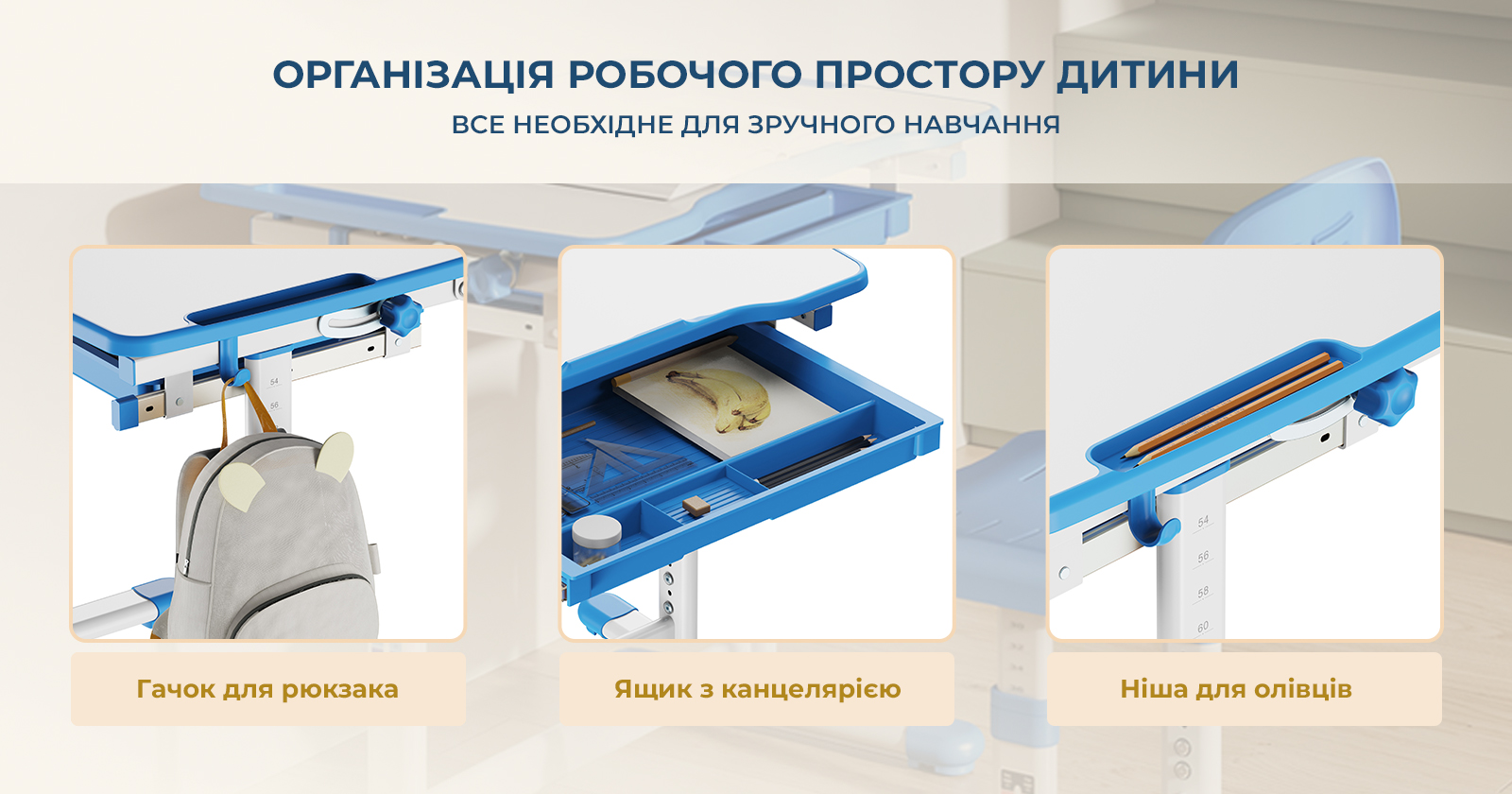 ОРГАНІЗАЦІЯ РОБОЧОГО ПРОСТОРУ ДИТИНИ

ВСЕ НЕОБХІДНЕ ДЛЯ ЗРУЧНОГО НАВЧАННЯ

54
56

54
56
58
60

Гачок для рюкзака

Ящик з канцелярією

Ніша для олівців