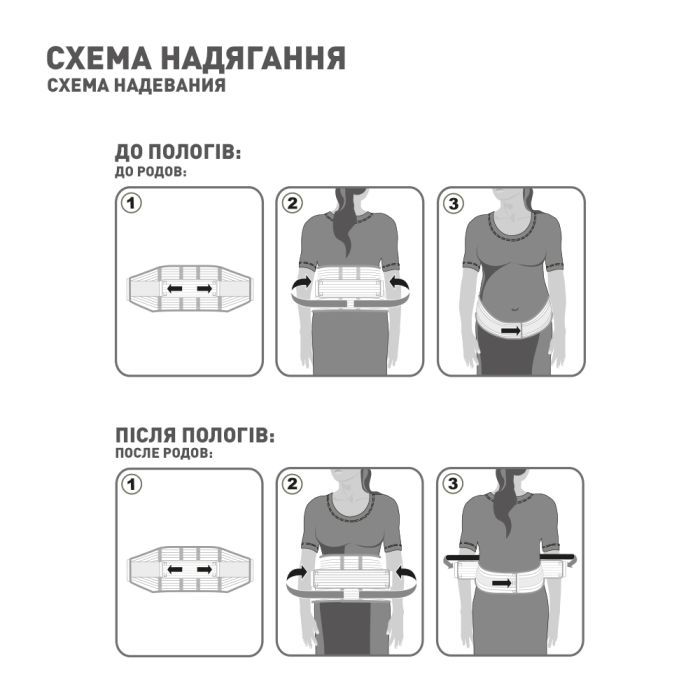 СХЕМА НАДЯГАННЯ
СХЕМА НАДЕВАНИЯ

ДО ПОЛОГІВ:
ДО РОДОВ:

1

2

3

ПІСЛЯ ПОЛОГІВ:
ПОСЛЕ РОДОВ:

1

2

3