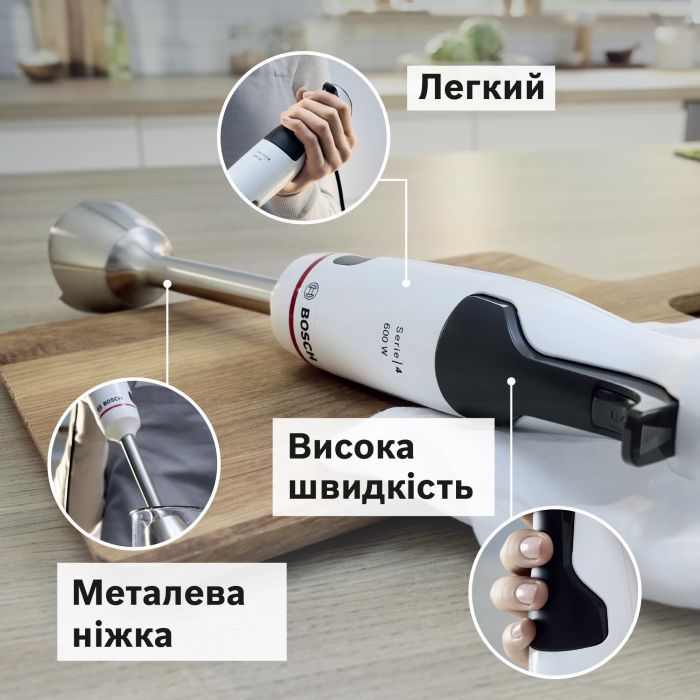 Легкий

BOSCH

Serie | 4
600 W

BOSCH

Висока швидкість

Металева ніжка