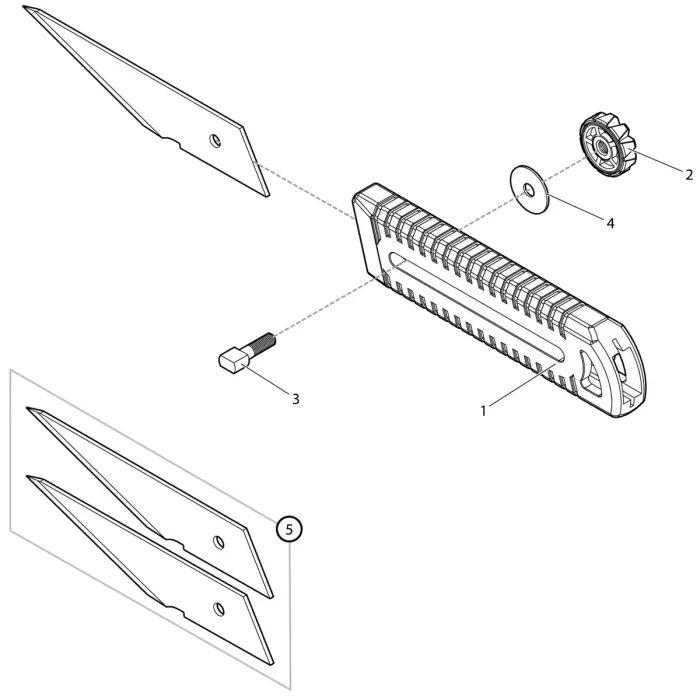 2
4
3
1
5