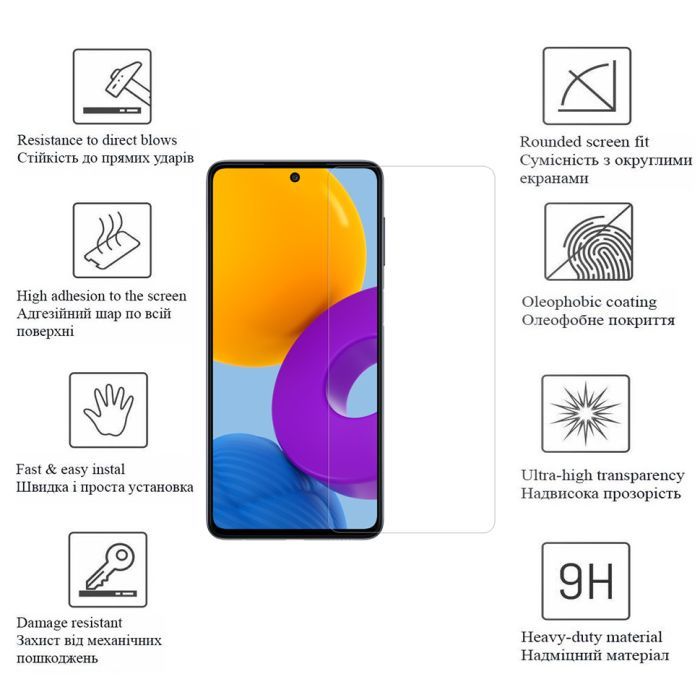 Resistance to direct blows
Стійкість до прямих ударів

High adhesion to the screen
Адгезійний шар по всій поверхні

Fast & easy instal
Швидка і проста установка

Damage resistant
Захист від механічних пошкоджень

Rounded screen fit
Сумісність з округлими екранами

Oleophobic coating
Олеофобне покриття

Ultra-high transparency
Надвисока прозорість

9H

Heavy-duty material
Надміцний матеріал