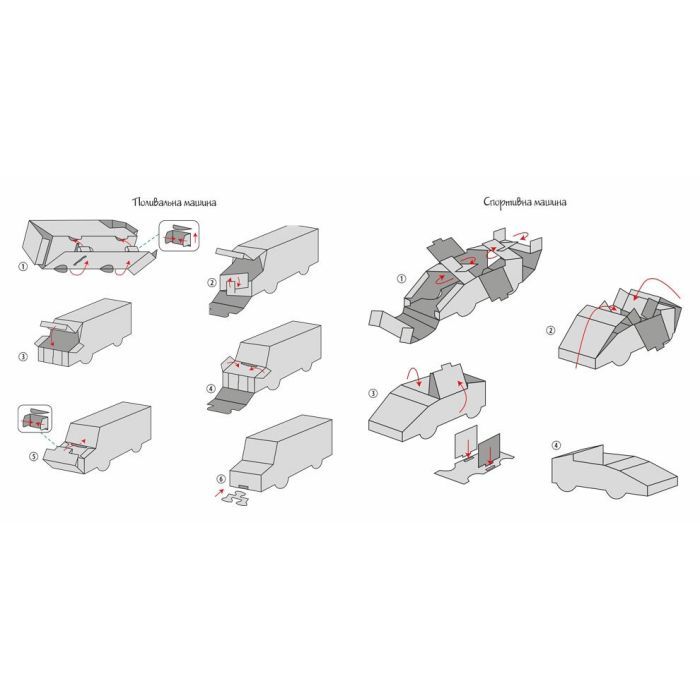 Поливальна машина

①

②

③

④

⑤

⑥

Спортивна машина

①

②

③

④