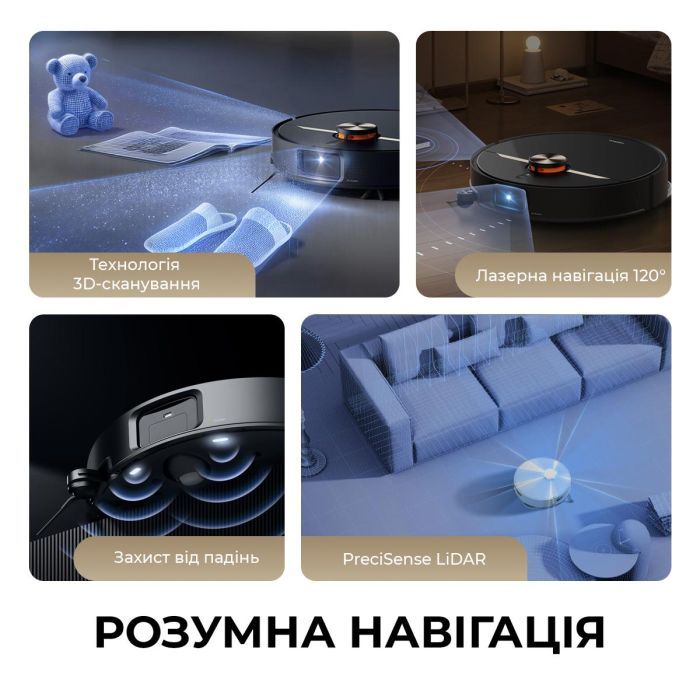 Технологія 3D-сканування

Лазерна навігація 120°

Захист від падінь

PreciSense LiDAR

РОЗУМНА НАВІГАЦІЯ