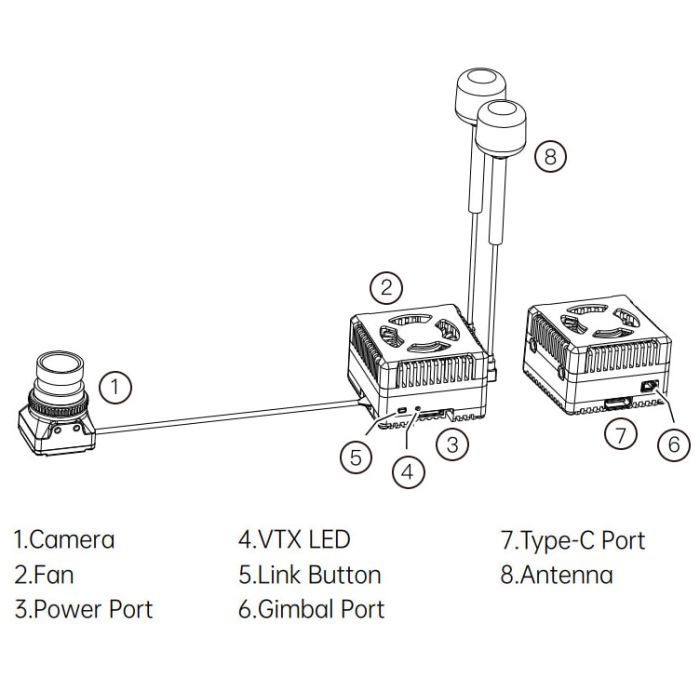 8

2

1

5

4

3

7

6

1.Camera
2.Fan
3.Power Port

4.VTX LED
5.Link Button
6.Gimbal Port

7.Type-C Port
8.Antenna