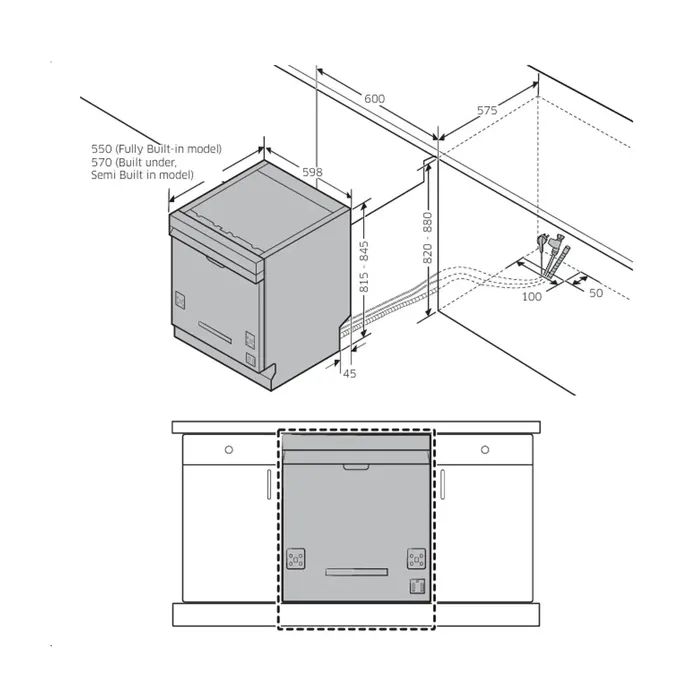 600

575

550 (Fully Built-in model)
570 (Built under,
Semi Built in model)

598

815 - 845

820 - 880

100

50

45