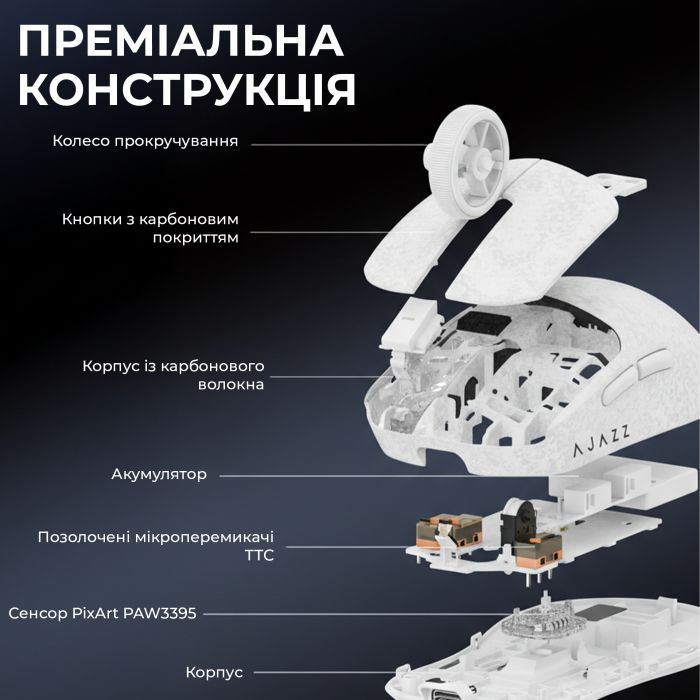 ПРЕМІАЛЬНА КОНСТРУКЦІЯ

Колесо прокручування

Кнопки з карбоновим покриттям

Корпус із карбонового волокна

AJAZZ

Акумулятор

Позолочені мікроперемикачі TTC

Сенсор PixArt PAW3395

Корпус