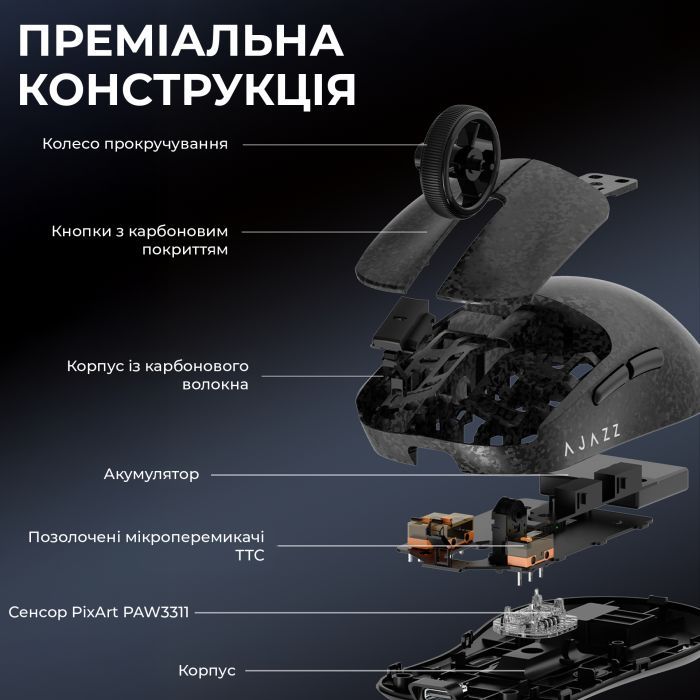 ПРЕМІАЛЬНА КОНСТРУКЦІЯ

Колесо прокручування

Кнопки з карбоновим покриттям

Корпус із карбонового волокна

AJAZZ

Акумулятор

Позолочені мікроперемикачі TTC

Сенсор PixArt PAW3311

Корпус