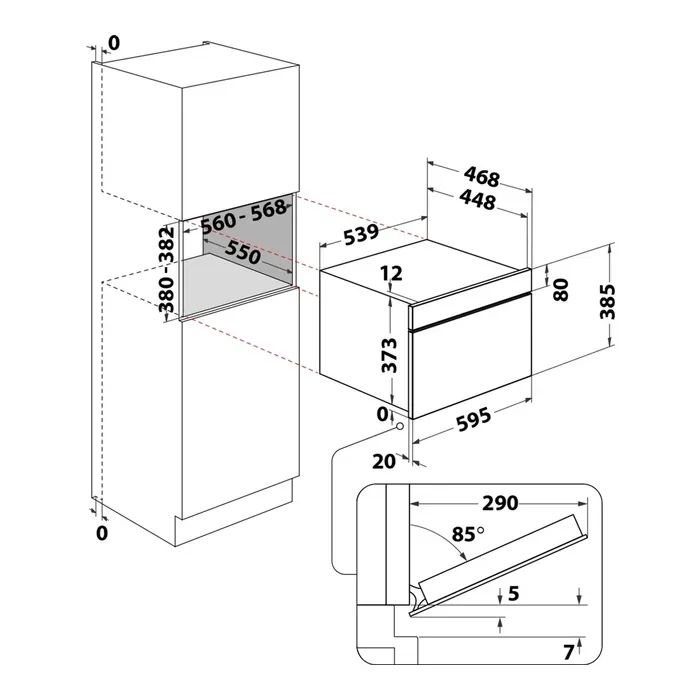 0
560 - 568
380 - 382
550
0
468
448
539
12
80
385
373
0
595
20
290
85°
5
7