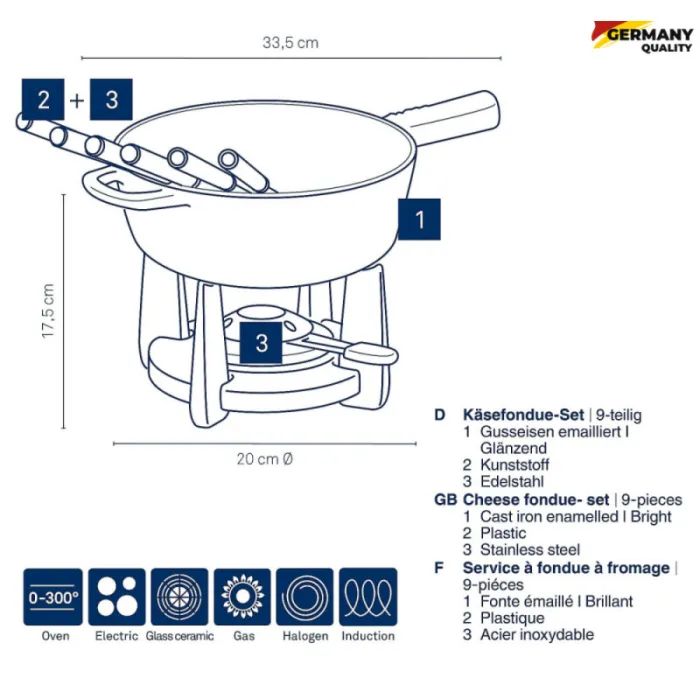 33,5 cm

GERMANY
QUALITY

2 + 3

1

17,5 cm

3

20 cm Ø

D Käsefondue-Set | 9-teilig
1 Gusseisen emailliert I Glänzend
2 Kunststoff
3 Edelstahl

GB Cheese fondue- set | 9-pieces
1 Cast iron enamelled I Bright
2 Plastic
3 Stainless steel

F Service à fondue à fromage | 9-piéces
1 Fonte émaillé I Brillant
2 Plastique
3 Acier inoxydable

0-300°
Oven
Electric
Glass ceramic
Gas
Halogen
Induction