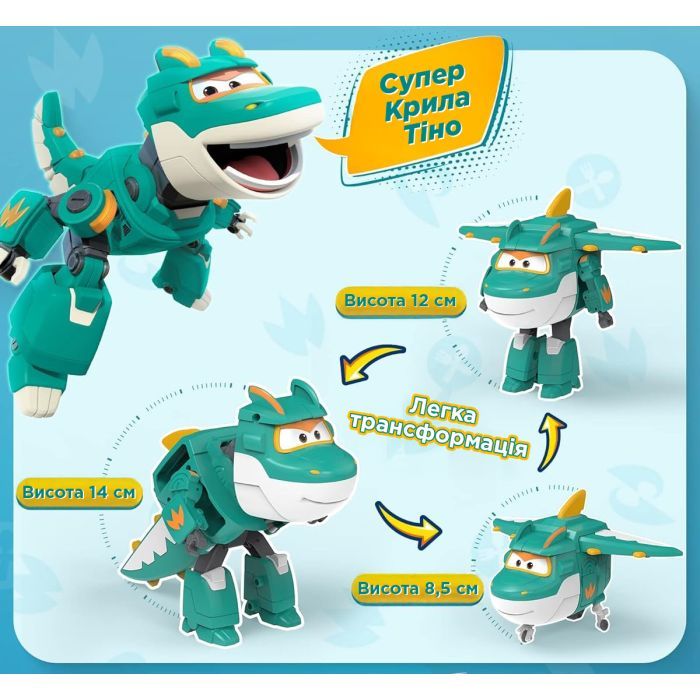 Супер Крила Тіно

Висота 12 см

Легка трансформація

Висота 14 см

Висота 8,5 см