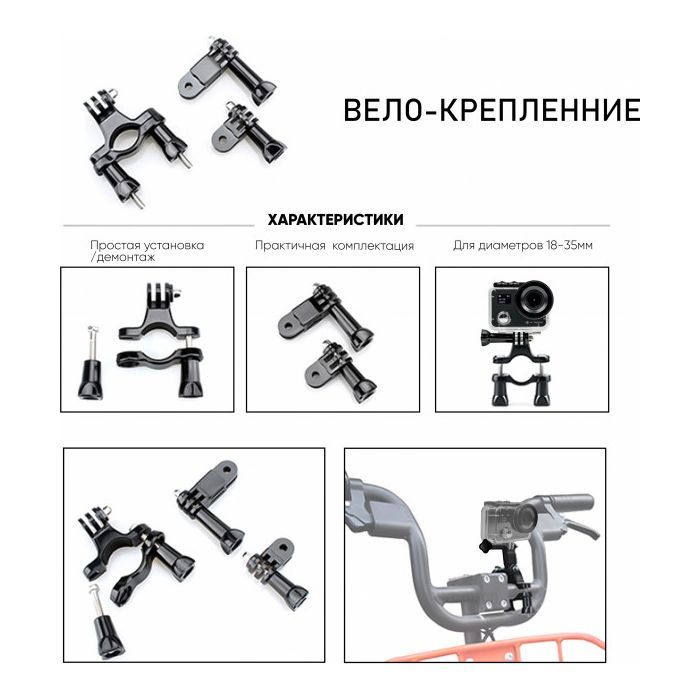 ВЕЛО-КРЕПЛЕННИЕ

ХАРАКТЕРИСТИКИ

Простая установка /демонтаж

Практичная комплектация

Для диаметров 18-35мм