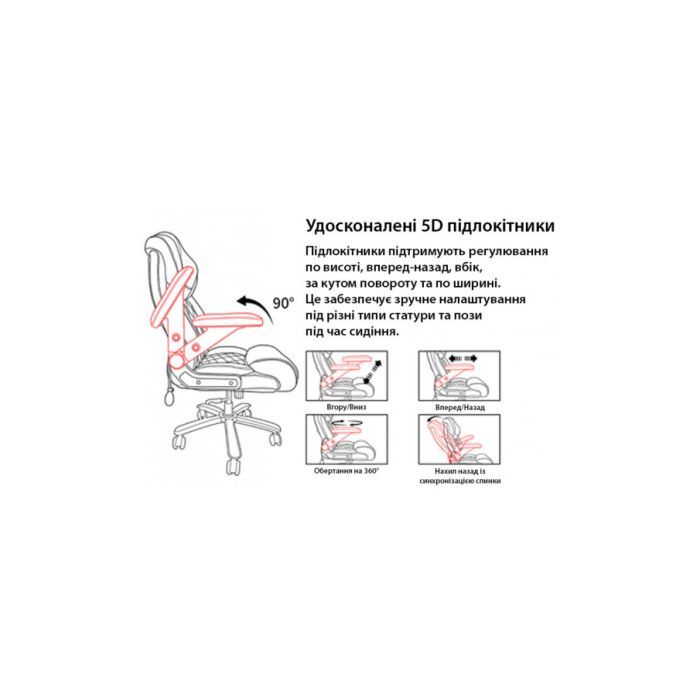 90°

Удосконалені 5D підлокітники

Підлокітники підтримують регулювання по висоті, вперед-назад, вбік, за кутом повороту та по ширині. Це забезпечує зручне налаштування під різні типи статури та пози під час сидіння.

Вгору/Вниз

Вперед/Назад

Обертання на 360°

Нахил назад із синхронізацією спинки