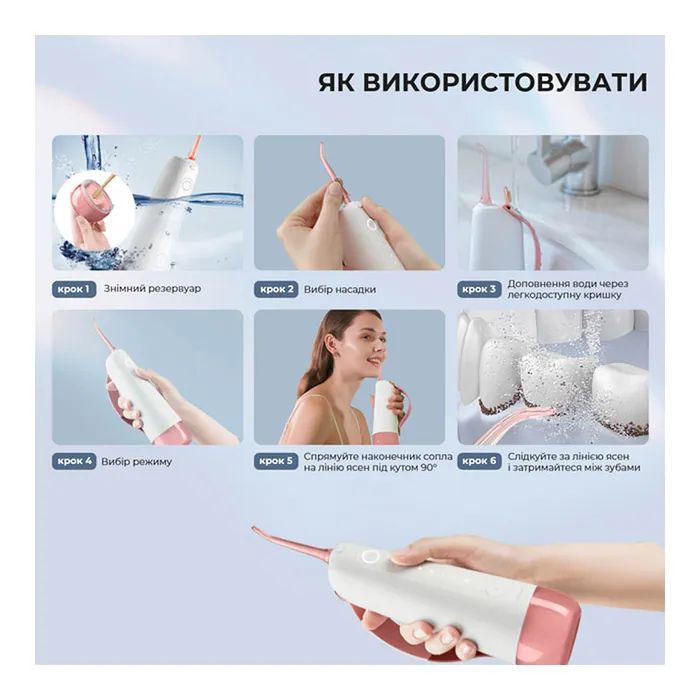 ЯК ВИКОРИСТОВУВАТИ

крок 1 Знімний резервуар

крок 2 Вибір насадки

крок 3 Доповнення води через легкодоступну кришку

крок 4 Вибір режиму

крок 5 Спрямуйте наконечник сопла на лінію ясен під кутом 90°

крок 6 Слідкуйте за лінією ясен і затримайтеся між зубами