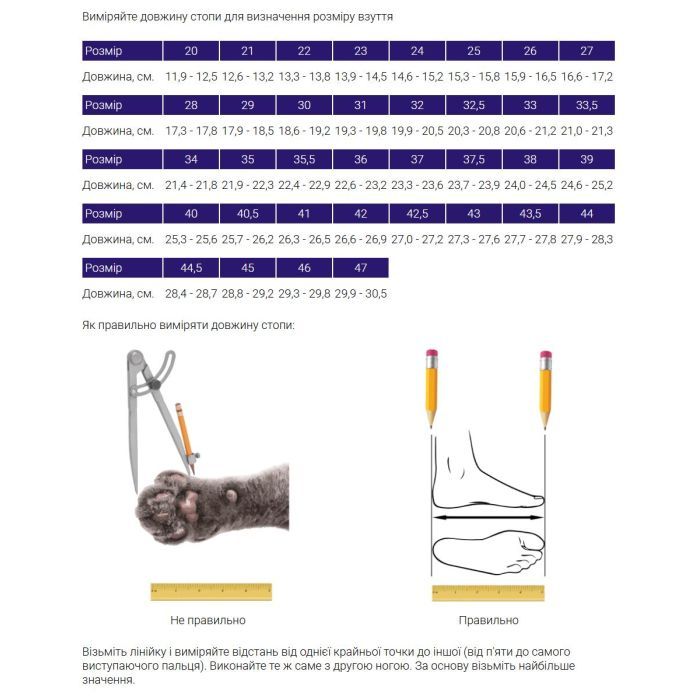 Виміряйте довжину стопи для визначення розміру взуття

| Розмір | 20 | 21 | 22 | 23 | 24 | 25 | 26 | 27 |
|---|---|---|---|---|---|---|---|---|
| Довжина, см. | 11,9 - 12,5 | 12,6 - 13,2 | 13,3 - 13,8 | 13,9 - 14,5 | 14,6 - 15,2 | 15,3 - 15,8 | 15,9 - 16,5 | 16,6 - 17,2 |

| Розмір | 28 | 29 | 30 | 31 | 32 | 32,5 | 33 | 33,5 |
|---|---|---|---|---|---|---|---|---|
| Довжина, см. | 17,3 - 17,8 | 17,9 - 18,5 | 18,6 - 19,2 | 19,3 - 19,8 | 19,9 - 20,5 | 20,3 - 20,8 | 20,6 - 21,2 | 21,0 - 21,3 |

| Розмір | 34 | 35 | 35,5 | 36 | 37 | 37,5 | 38 | 39 |
|---|---|---|---|---|---|---|---|---|
| Довжина, см. | 21,4 - 21,8 | 21,9 - 22,3 | 22,4 - 22,9 | 22,6 - 23,2 | 23,3 - 23,6 | 23,7 - 23,9 | 24,0 - 24,5 | 24,6 - 25,2 |

| Розмір | 40 | 40,5 | 41 | 42 | 42,5 | 43 | 43,5 | 44 |
|---|---|---|---|---|---|---|---|---|
| Довжина, см. | 25,3 - 25,6 | 25,7 - 26,2 | 26,3 - 26,5 | 26,6 - 26,9 | 27,0 - 27,2 | 27,3 - 27,6 | 27,7 - 27,8 | 27,9 - 28,3 |

| Розмір | 44,5 | 45 | 46 | 47 |
|---|---|---|---|---|
| Довжина, см. | 28,4 - 28,7 | 28,8 - 29,2 | 29,3 - 29,8 | 29,9 - 30,5 |

Як правильно виміряти довжину стопи:

Не правильно

Правильно

Візьміть лінійку і виміряйте відстань від однієї крайньої точки до іншої (від п'яти до самого виступаючого пальця). Виконайте те ж саме з другою ногою. За основу візьміть найбільше значення.