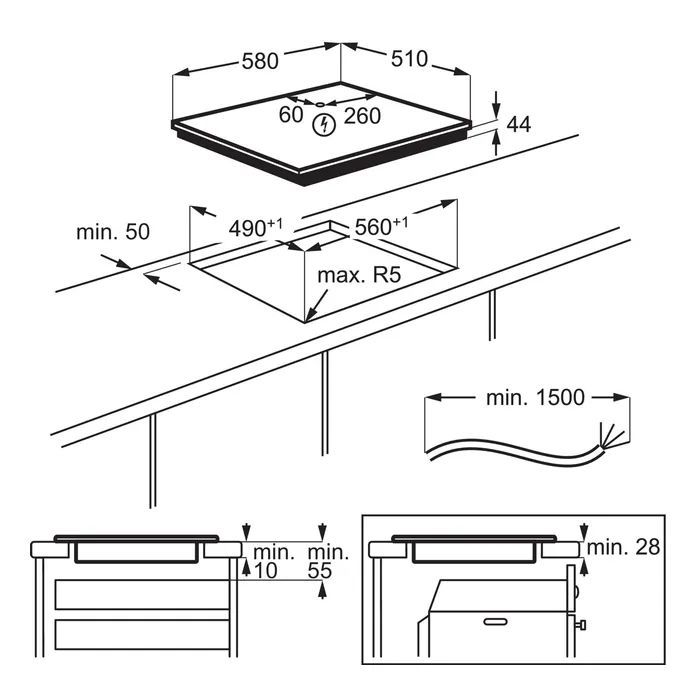 580
510
60
260
44
min. 50
$490^{+1}$
$560^{+1}$
max. R5
min. 1500
min.
10
min.
55
min. 28