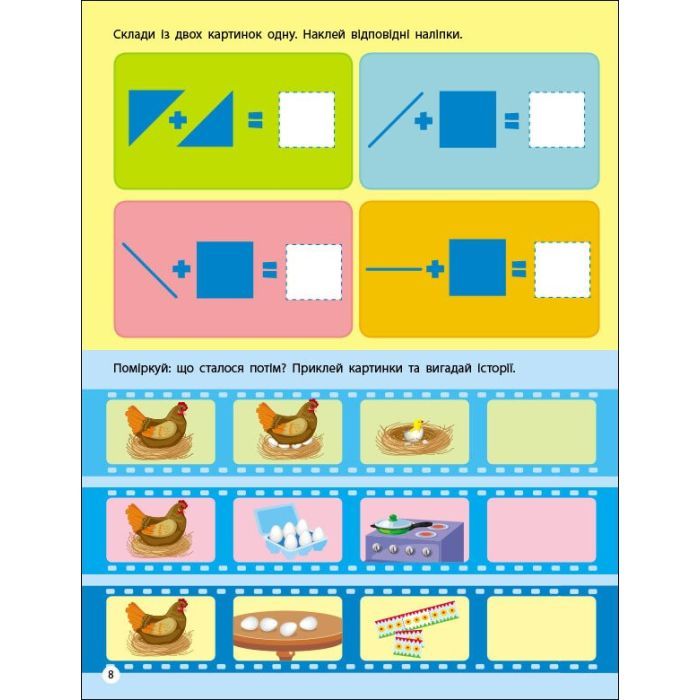 Склади із двох картинок одну. Наклей відповідні наліпки.

+ =

+ =

+ =

+ =

Поміркуй: що сталося потім? Приклей картинки та вигадай історії.

8