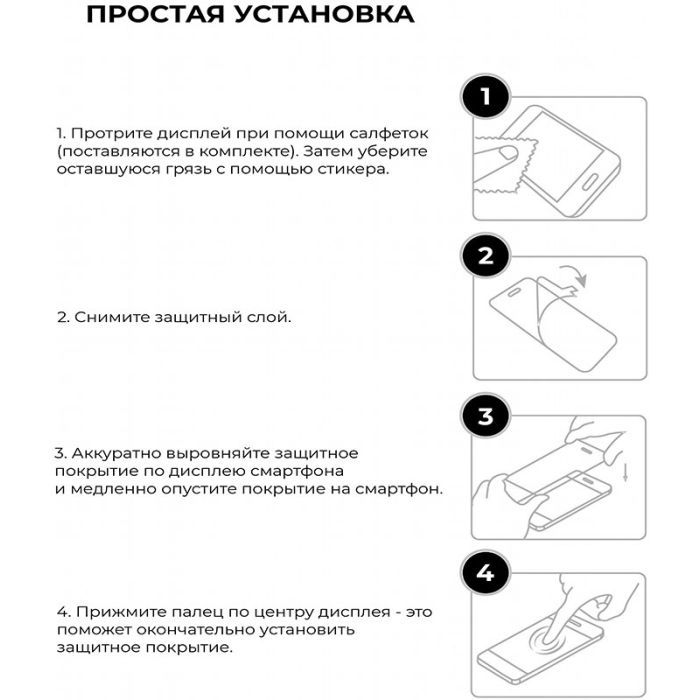 ПРОСТАЯ УСТАНОВКА

1

1. Протрите дисплей при помощи салфеток (поставляются в комплекте). Затем уберите оставшуюся грязь с помощью стикера.

2

2. Снимите защитный слой.

3

3. Аккуратно выровняйте защитное покрытие по дисплею смартфона и медленно опустите покрытие на смартфон.

4

4. Прижмите палец по центру дисплея - это поможет окончательно установить защитное покрытие.