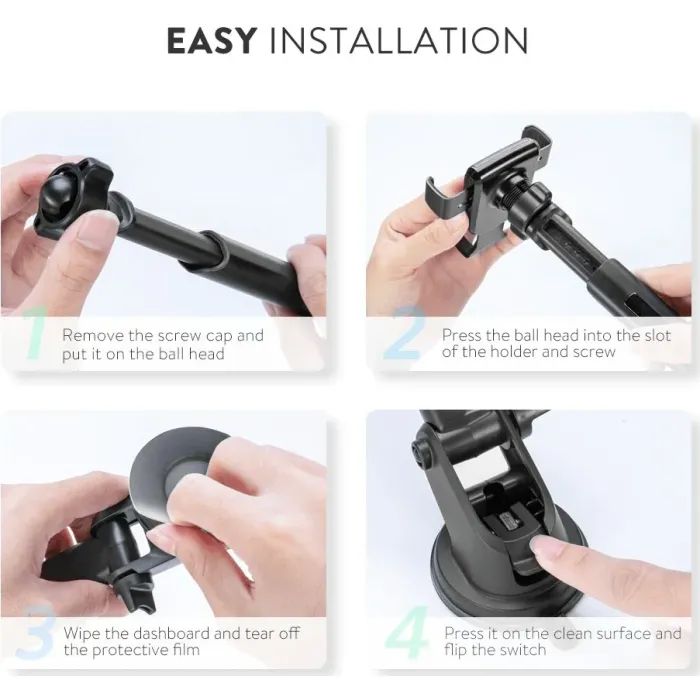 EASY INSTALLATION

1 Remove the screw cap and put it on the ball head

2 Press the ball head into the slot of the holder and screw

3 Wipe the dashboard and tear off the protective film

4 Press it on the clean surface and flip the switch