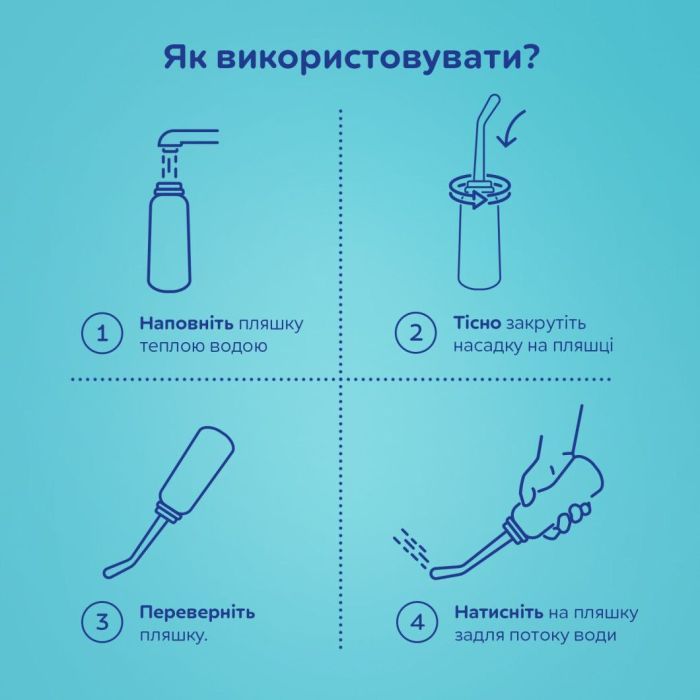 Як використовувати?

1 Наповніть пляшку теплою водою

2 Тісно закрутіть насадку на пляшці

3 Переверніть пляшку.

4 Натисніть на пляшку задля потоку води