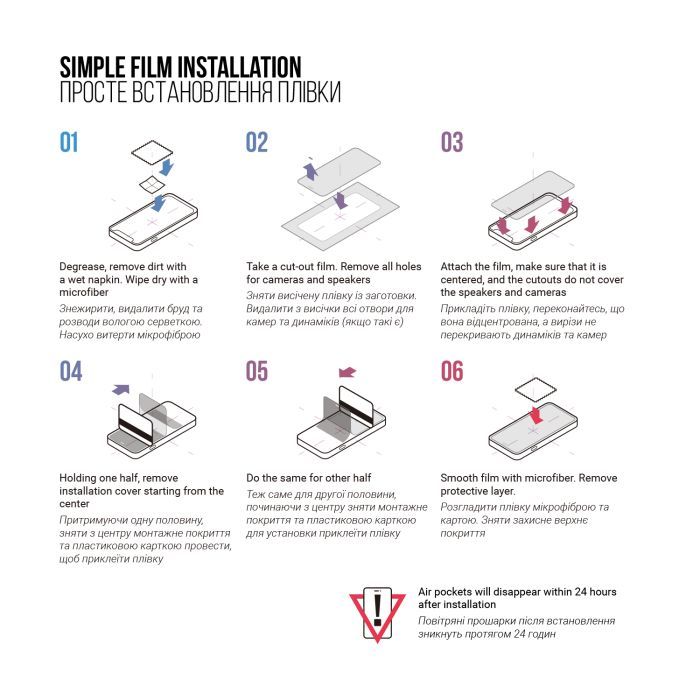 SIMPLE FILM INSTALLATION
ПРОСТЕ ВСТАНОВЛЕННЯ ПЛІВКИ

01

Degrease, remove dirt with a wet napkin. Wipe dry with a microfiber

Знежирити, видалити бруд та розводи вологою серветкою. Насухо витерти мікрофіброю

02

Take a cut-out film. Remove all holes for cameras and speakers

Зняти висічену плівку із заготовки. Видалити з висічки всі отвори для камер та динаміків (якщо такі є)

03

Attach the film, make sure that it is centered, and the cutouts do not cover the speakers and cameras

Прикладіть плівку, переконайтесь, що вона відцентрована, а вирізи не перекривають динаміків та камер

04

Holding one half, remove installation cover starting from the center

Притримуючи одну половину, зняти з центру монтажне покриття та пластиковою карткою провести, щоб приклеїти плівку

05

Do the same for other half

Теж саме для другої половини, починаючи з центру зняти монтажне покриття та пластиковою карткою для установки приклеїти плівку

06

Smooth film with microfiber. Remove protective layer.

Розгладити плівку мікрофіброю та картою. Зняти захисне верхнє покриття

Air pockets will disappear within 24 hours after installation

Повітряні прошарки після встановлення зникнуть протягом 24 годин