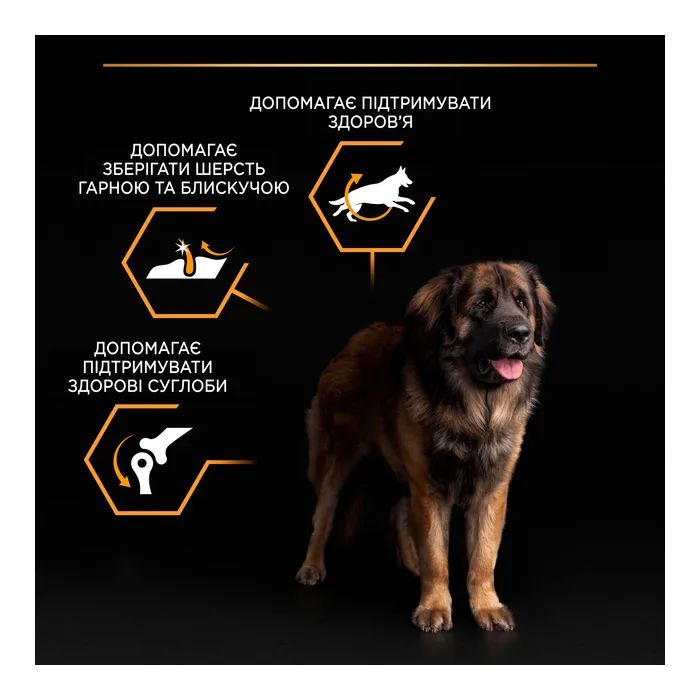 ДОПОМАГАЄ ПІДТРИМУВАТИ ЗДОРОВ'Я

ДОПОМАГАЄ ЗБЕРІГАТИ ШЕРСТЬ ГАРНОЮ ТА БЛИСКУЧОЮ

ДОПОМАГАЄ ПІДТРИМУВАТИ ЗДОРОВІ СУГЛОБИ