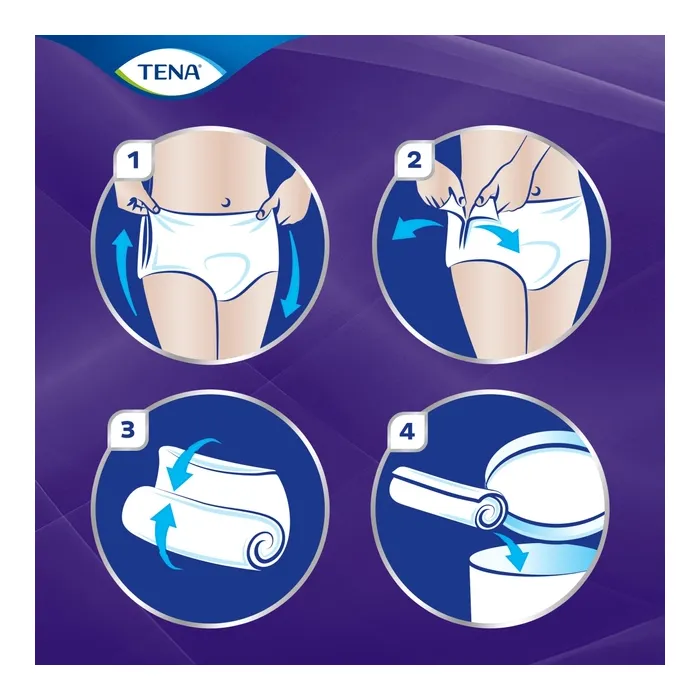 TENA

1

2

3

4