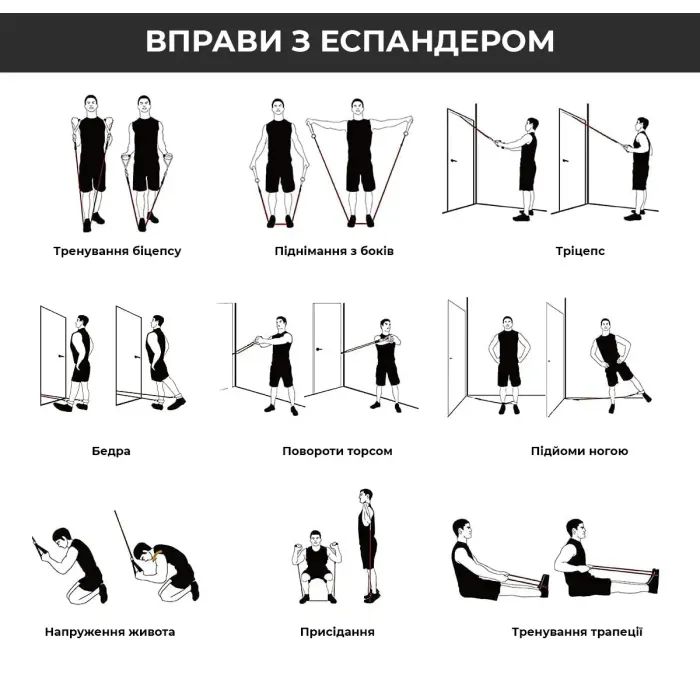 ВПРАВИ З ЕСПАНДЕРОМ

Тренування біцепсу

Піднімання з боків

Тріцепс

Бедра

Повороти торсом

Підйоми ногою

Напруження живота

Присідання

Тренування трапеції