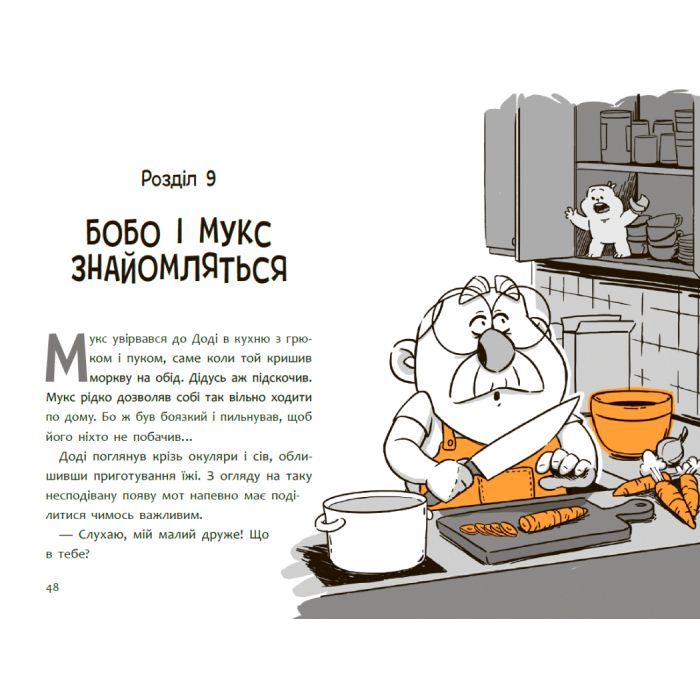 Розділ 9

БОБО І МУКС ЗНАЙОМЛЯТЬСЯ

Мукс увірвався до Доді в кухню з грюком і пуком, саме коли той кришив моркву на обід. Дідусь аж підскочив. Мукс рідко дозволяв собі так вільно ходити по дому. Бо ж був боязкий і пильнував, щоб його ніхто не побачив...

Доді поглянув крізь окуляри і сів, облишивши приготування їжі. З огляду на таку несподівану появу мот напевно має поділитися чимось важливим.

— Слухаю, мій малий друже! Що в тебе?

48