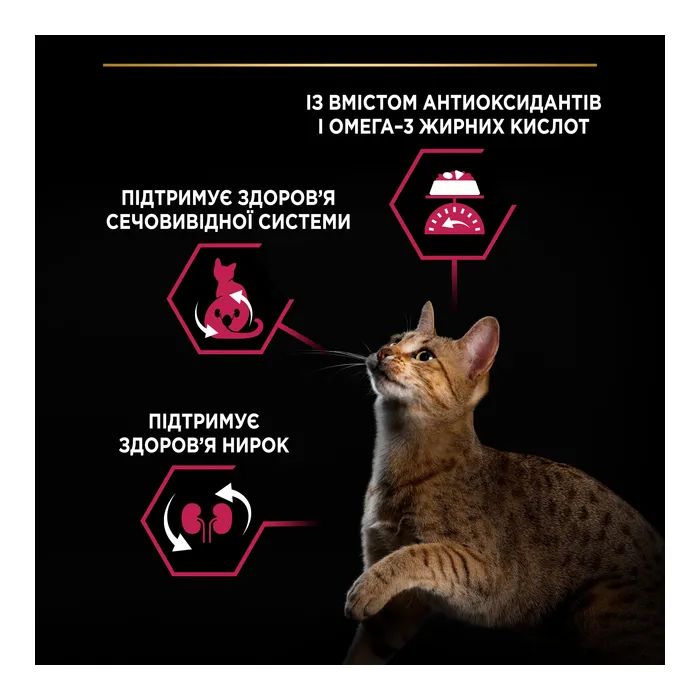 ІЗ ВМІСТОМ АНТИОКСИДАНТІВ І ОМЕГА-3 ЖИРНИХ КИСЛОТ

ПІДТРИМУЄ ЗДОРОВ'Я СЕЧОВИВІДНОЇ СИСТЕМИ

ПІДТРИМУЄ ЗДОРОВ'Я НИРОК