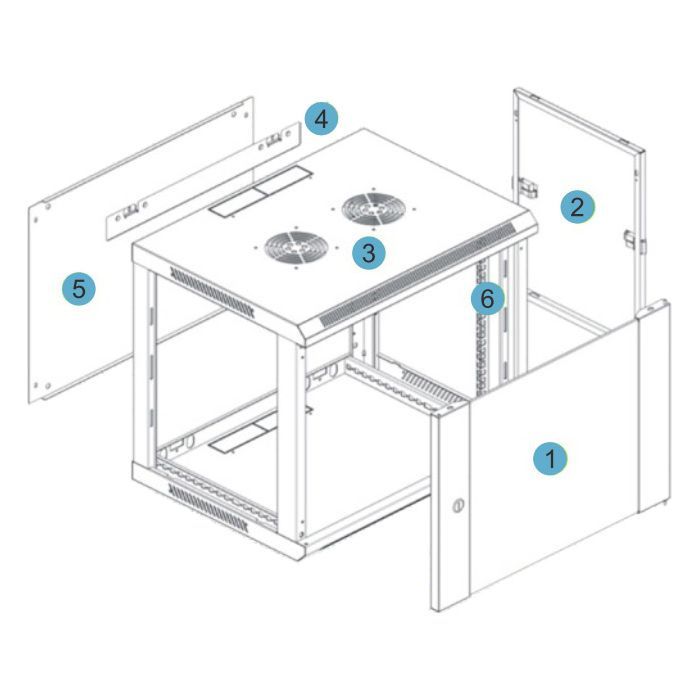 4
2
3
5
6
1