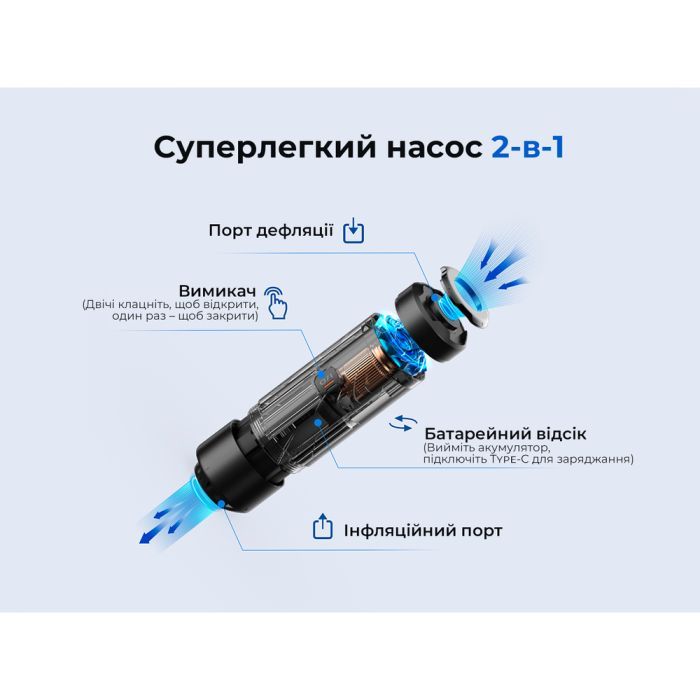 Суперлегкий насос 2-в-1

Порт дефляції

Вимикач
(Двічі клацніть, щоб відкрити, один раз – щоб закрити)

Батарейний відсік
(Вийміть акумулятор, підключіть TYPE-C для заряджання)

Інфляційний порт