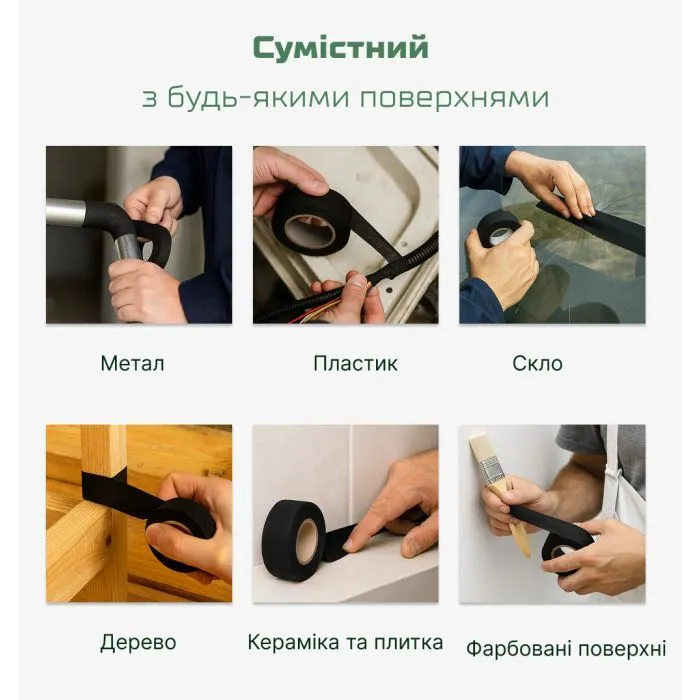 Сумістний
з будь-якими поверхнями

Метал

Пластик

Скло

Дерево

Кераміка та плитка

Фарбовані поверхні