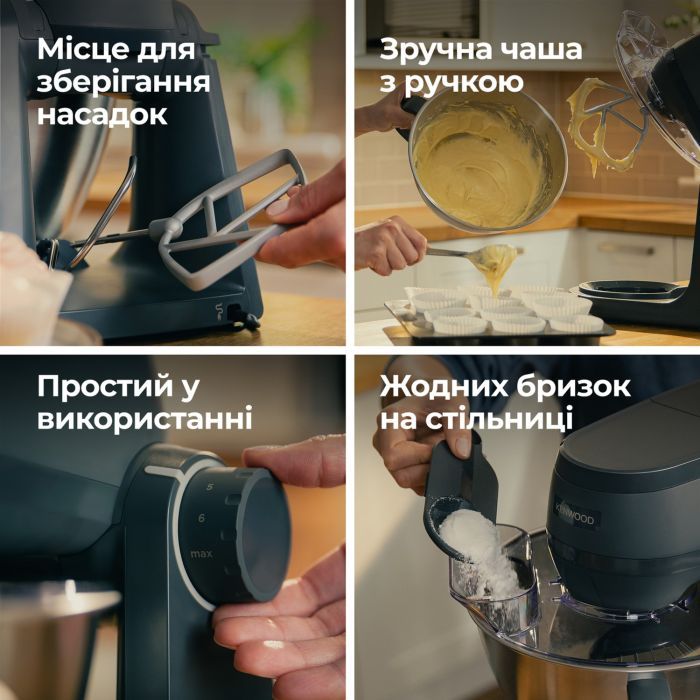 Місце для зберігання насадок

Зручна чаша з ручкою

Простий у використанні

5
6
max

Жодних бризок на стільниці

KENWOOD