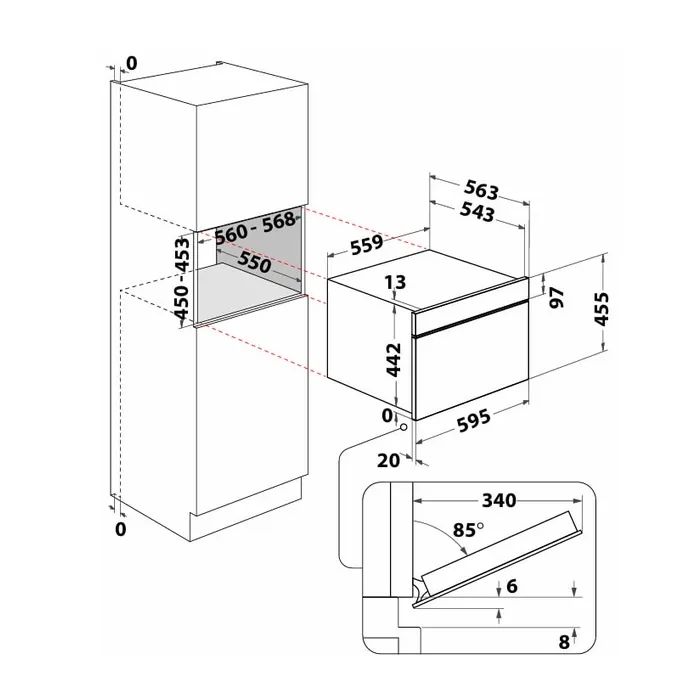 0
560 - 568
450 - 453
550
0
563
543
559
13
97
455
442
0
595
20
340
85°
6
8