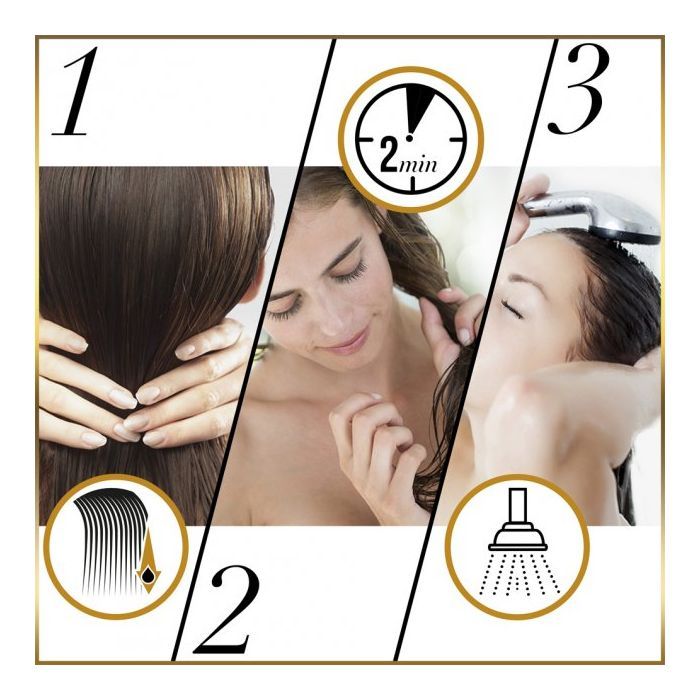 1

2min

3

2