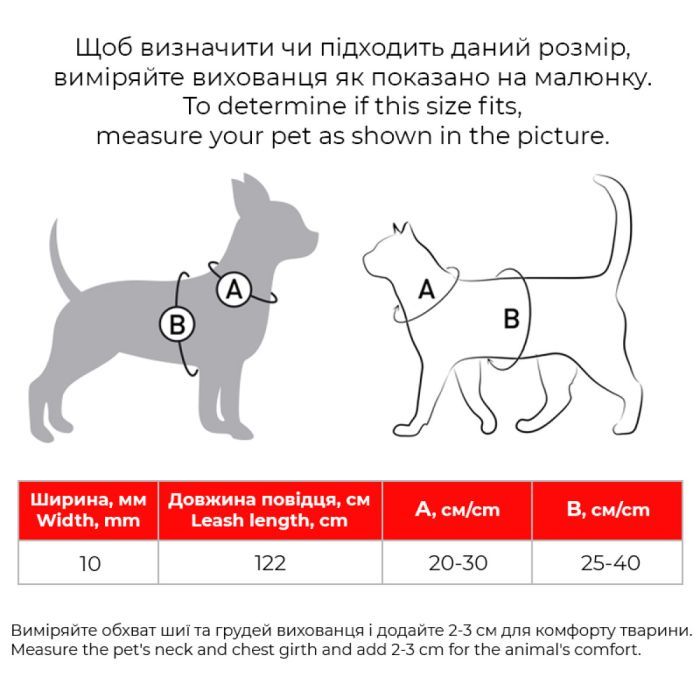 Щоб визначити чи підходить даний розмір, виміряйте вихованця як показано на малюнку.
To determine if this size fits, measure your pet as shown in the picture.

A
B
A
B

| Ширина, мм Width, mm | Довжина повідця, см Leash length, cm | A, см/cm | B, см/cm |
|---|---|---|---|
| 10 | 122 | 20-30 | 25-40 |

Виміряйте обхват шиї та грудей вихованця і додайте 2-3 см для комфорту тварини.
Measure the pet's neck and chest girth and add 2-3 cm for the animal's comfort.