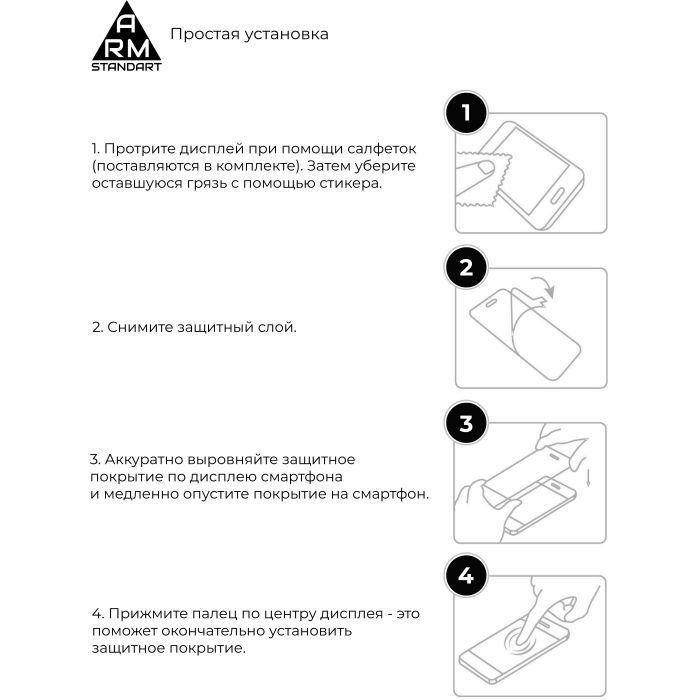 A
RM
STANDART

Простая установка

1

1. Протрите дисплей при помощи салфеток (поставляются в комплекте). Затем уберите оставшуюся грязь с помощью стикера.

2

2. Снимите защитный слой.

3

3. Аккуратно выровняйте защитное покрытие по дисплею смартфона и медленно опустите покрытие на смартфон.

4

4. Прижмите палец по центру дисплея - это поможет окончательно установить защитное покрытие.