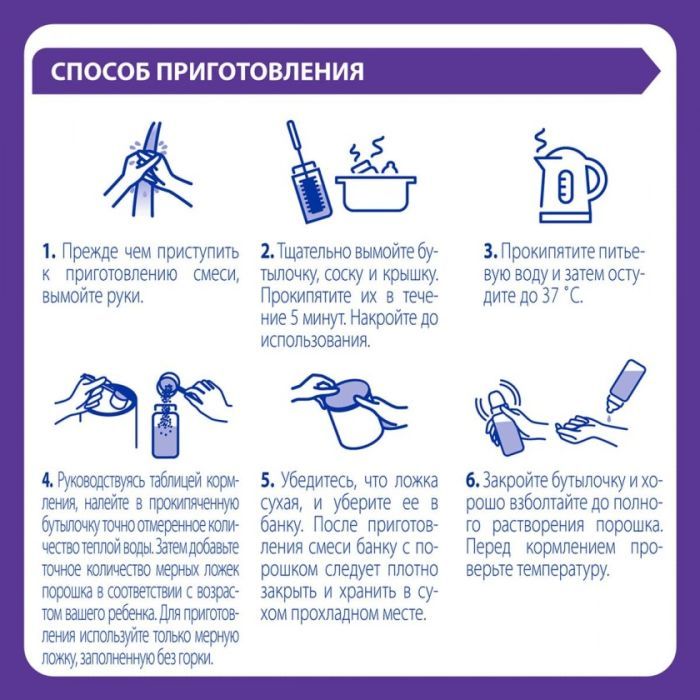 СПОСОБ ПРИГОТОВЛЕНИЯ

1. Прежде чем приступить к приготовлению смеси, вымойте руки.

2. Тщательно вымойте бутылочку, соску и крышку. Прокипятите их в течение 5 минут. Накройте до использования.

3. Прокипятите питьевую воду и затем остудите до 37 °С.

4. Руководствуясь таблицей кормления, налейте в прокипяченную бутылочку точно отмеренное количество теплой воды. Затем добавьте точное количество мерных ложек порошка в соответствии с возрастом вашего ребенка. Для приготовления используйте только мерную ложку, заполненную без горки.

5. Убедитесь, что ложка сухая, и уберите ее в банку. После приготовления смеси банку с порошком следует плотно закрыть и хранить в сухом прохладном месте.

6. Закройте бутылочку и хорошо взболтайте до полного растворения порошка. Перед кормлением проверьте температуру.