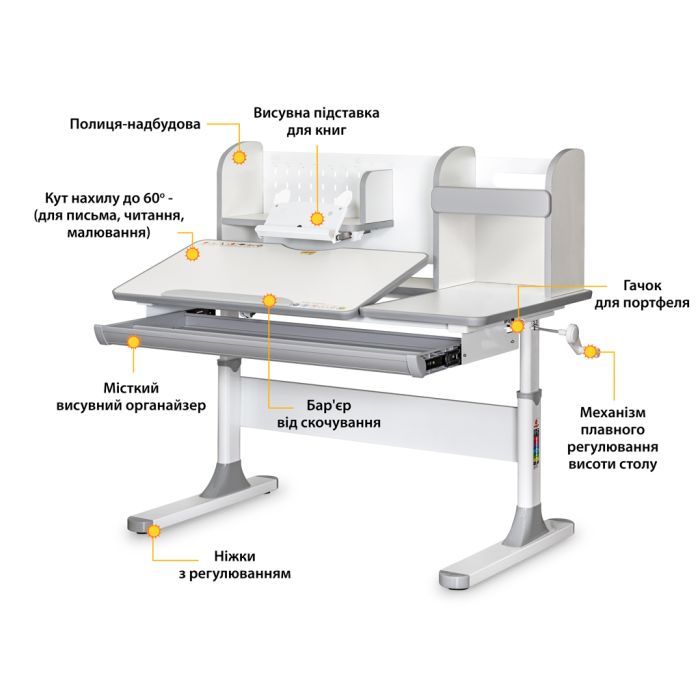 Полиця-надбудова

Висувна підставка для книг

Кут нахилу до 60° - (для письма, читання, малювання)

Гачок для портфеля

Місткий висувний органайзер

Бар'єр від скочування

Механізм плавного регулювання висоти столу

Ніжки з регулюванням