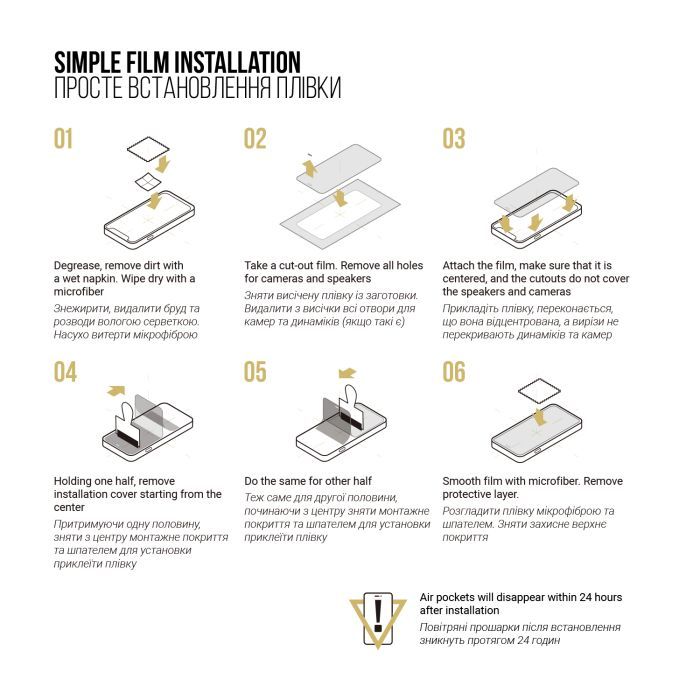 SIMPLE FILM INSTALLATION
ПРОСТЕ ВСТАНОВЛЕННЯ ПЛІВКИ

01

Degrease, remove dirt with a wet napkin. Wipe dry with a microfiber

Знежирити, видалити бруд та розводи вологою серветкою. Насухо витерти мікрофіброю

02

Take a cut-out film. Remove all holes for cameras and speakers

Зняти висічену плівку із заготовки. Видалити з висічки всі отвори для камер та динаміків (якщо такі є)

03

Attach the film, make sure that it is centered, and the cutouts do not cover the speakers and cameras

Прикладіть плівку, переконається, що вона відцентрована, а вирізи не перекривають динаміків та камер

04

Holding one half, remove installation cover starting from the center

Притримуючи одну половину, зняти з центру монтажне покриття та шпателем для установки приклеїти плівку

05

Do the same for other half

Теж саме для другої половини, починаючи з центру зняти монтажне покриття та шпателем для установки приклеїти плівку

06

Smooth film with microfiber. Remove protective layer.

Розгладити плівку мікрофіброю та шпателем. Зняти захисне верхнє покриття

Air pockets will disappear within 24 hours after installation

Повітряні прошарки після встановлення зникнуть протягом 24 годин