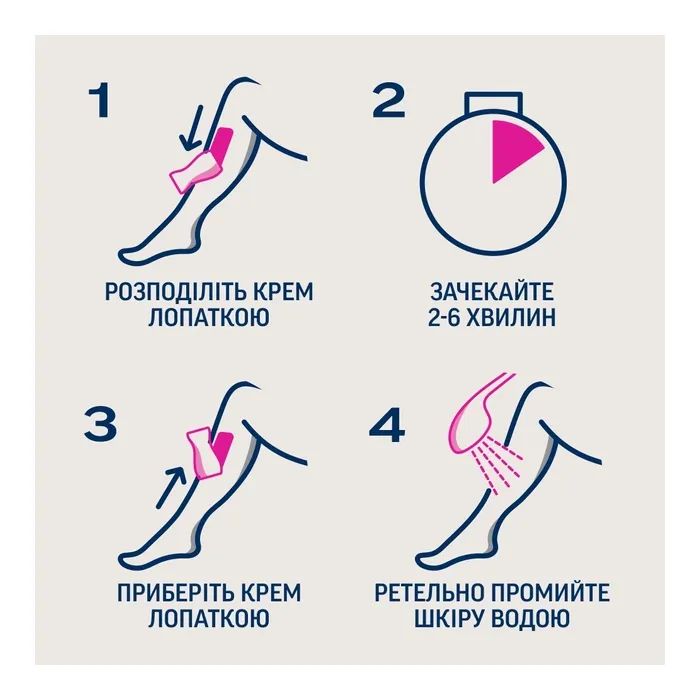 1

РОЗПОДІЛІТЬ КРЕМ ЛОПАТКОЮ

2

ЗАЧЕКАЙТЕ 2-6 ХВИЛИН

3

ПРИБЕРІТЬ КРЕМ ЛОПАТКОЮ

4

РЕТЕЛЬНО ПРОМИЙТЕ ШКІРУ ВОДОЮ