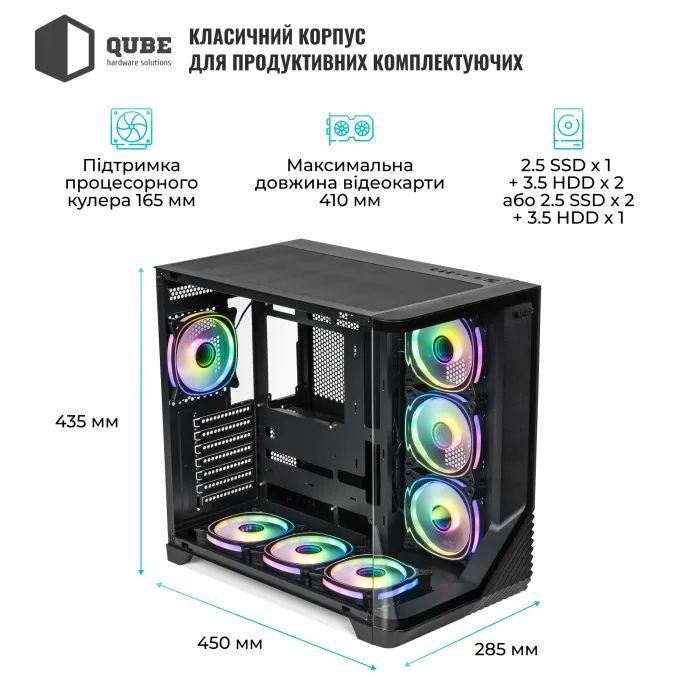 QUBE
hardware solutions

КЛАСИЧНИЙ КОРПУС ДЛЯ ПРОДУКТИВНИХ КОМПЛЕКТУЮЧИХ

Підтримка процесорного кулера 165 мм

Максимальна довжина відеокарти 410 мм

2.5 SSD x 1 + 3.5 HDD x 2 або 2.5 SSD x 2 + 3.5 HDD x 1

435 мм

450 мм

285 мм