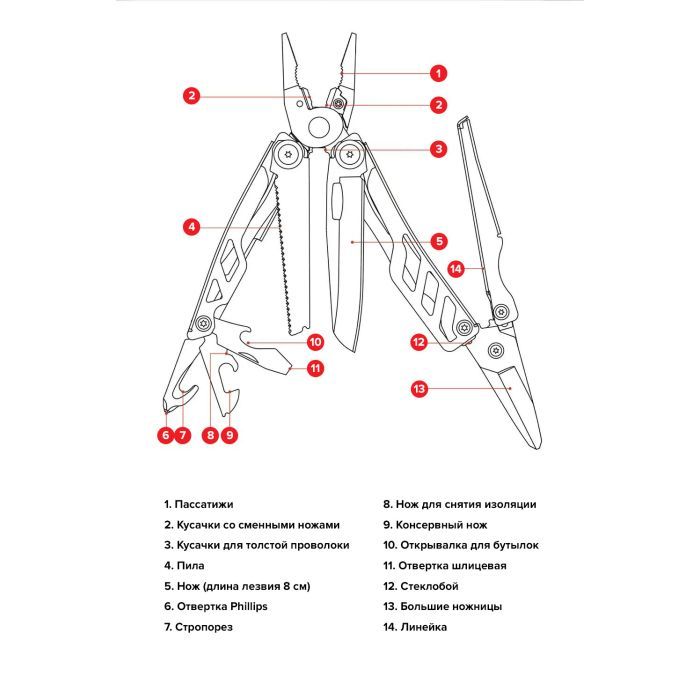 1
2
2
3
4
5
14
10
12
11
13
6 7 8 9

1. Пассатижи
2. Кусачки со сменными ножами
3. Кусачки для толстой проволоки
4. Пила
5. Нож (длина лезвия 8 см)
6. Отвертка Phillips
7. Стропорез

8. Нож для снятия изоляции
9. Консервный нож
10. Открывалка для бутылок
11. Отвертка шлицевая
12. Стеклобой
13. Большие ножницы
14. Линейка