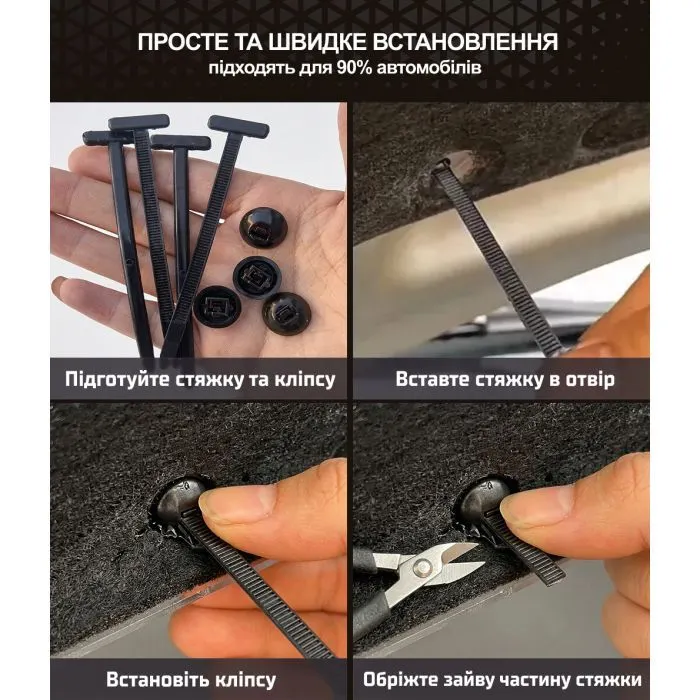 ПРОСТЕ ТА ШВИДКЕ ВСТАНОВЛЕННЯ
підходять для 90% автомобілів

Підготуйте стяжку та кліпсу

Вставте стяжку в отвір

Встановіть кліпсу

Обріжте зайву частину стяжки