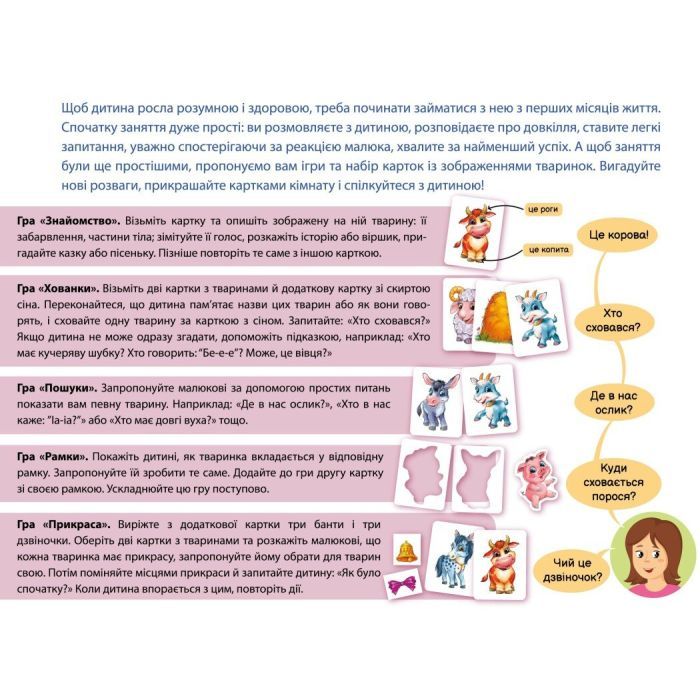 Щоб дитина росла розумною і здоровою, треба починати займатися з нею з перших місяців життя. Спочатку заняття дуже прості: ви розмовляєте з дитиною, розповідаєте про довкілля, ставите легкі запитання, уважно спостерігаючи за реакцією малюка, хвалите за найменший успіх. А щоб заняття були ще простішими, пропонуємо вам ігри та набір карток із зображеннями тваринок. Вигадуйте нові розваги, прикрашайте картками кімнату і спілкуйтеся з дитиною!

Гра «Знайомство». Візьміть картку та опишіть зображену на ній тварину: її забарвлення, частини тіла; зімітуйте її голос, розкажіть історію або віршик, пригадайте казку або пісеньку. Пізніше повторіть те саме з іншою карткою.

це роги

це копита

Це корова!

Гра «Хованки». Візьміть дві картки з тваринами й додаткову картку зі скиртою сіна. Переконайтеся, що дитина пам'ятає назви цих тварин або як вони говорять, і сховайте одну тварину за карткою з сіном. Запитайте: «Хто сховався?» Якщо дитина не може одразу згадати, допоможіть підказкою, наприклад: «Хто має кучеряву шубку? Хто говорить: "Бе-е-е"? Може, це вівця?»

Хто сховався?

Гра «Пошуки». Запропонуйте малюкові за допомогою простих питань показати вам певну тварину. Наприклад: «Де в нас ослик?», «Хто в нас каже: "Іа-іа?"» або «Хто має довгі вуха?» тощо.

Де в нас ослик?

Гра «Рамки». Покажіть дитині, як тваринка вкладається у відповідну рамку. Запропонуйте їй зробити те саме. Додайте до гри другу картку зі своєю рамкою. Ускладнюйте цю гру поступово.

Куди сховається порося?

Гра «Прикраса». Виріжте з додаткової картки три банти і три дзвіночки. Оберіть дві картки з тваринами та розкажіть малюкові, що кожна тваринка має прикрасу, запропонуйте йому обрати для тварин свою. Потім поміняйте місцями прикраси й запитайте дитину: «Як було спочатку?» Коли дитина впорається з цим, повторіть дії.

Чий це дзвіночок?