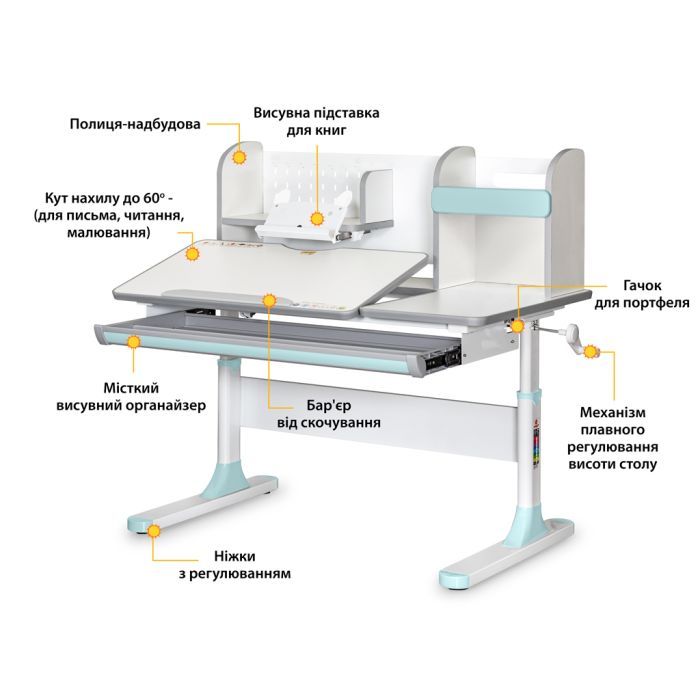 Полиця-надбудова

Висувна підставка для книг

Кут нахилу до 60° - (для письма, читання, малювання)

Гачок для портфеля

Місткий висувний органайзер

Бар'єр від скочування

Механізм плавного регулювання висоти столу

Ніжки з регулюванням