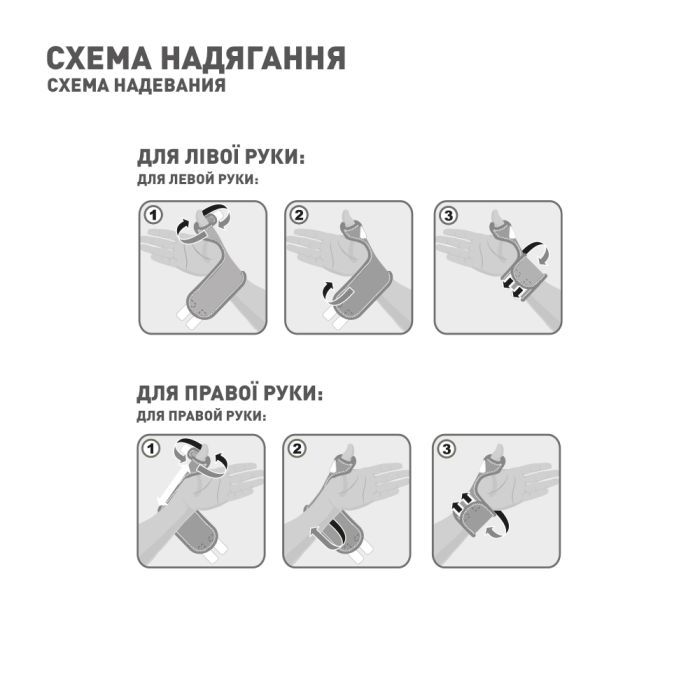 СХЕМА НАДЯГАННЯ
СХЕМА НАДЕВАНИЯ

ДЛЯ ЛІВОЇ РУКИ:
ДЛЯ ЛЕВОЙ РУКИ:

1

2

3

ДЛЯ ПРАВОЇ РУКИ:
ДЛЯ ПРАВОЙ РУКИ:

1

2

3